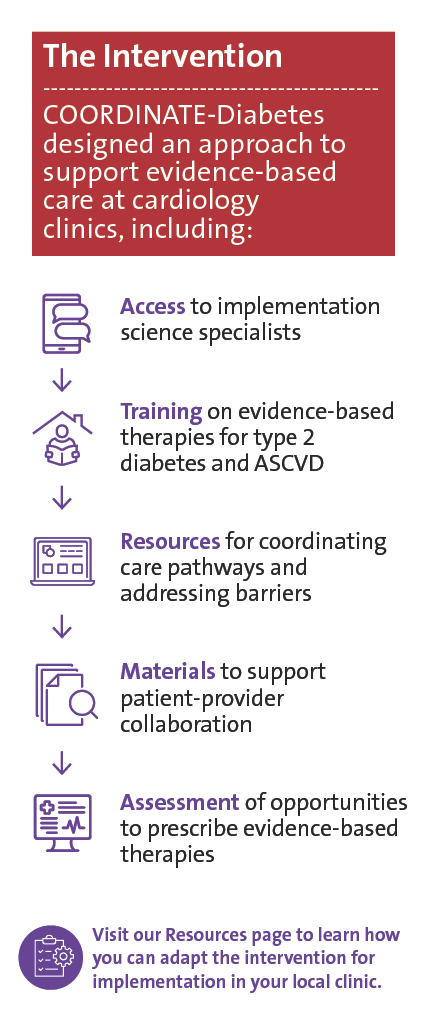 The Intervention

COORDINATE-Diabetes designed an approach to support evidence-based care at cardiology clinics, including:

Access to implementation science specialists

Training on evidence-based therapies for type 2 diabetes and ASCVD

Resources for coordinating care pathways and addressing barriers

Materials to support patient-provider collaboration

Assessment of opportunities to prescribe evidence-based therapies

Visit our Resources page to learn how you can adapt the intervention for implementation in your local clinic.